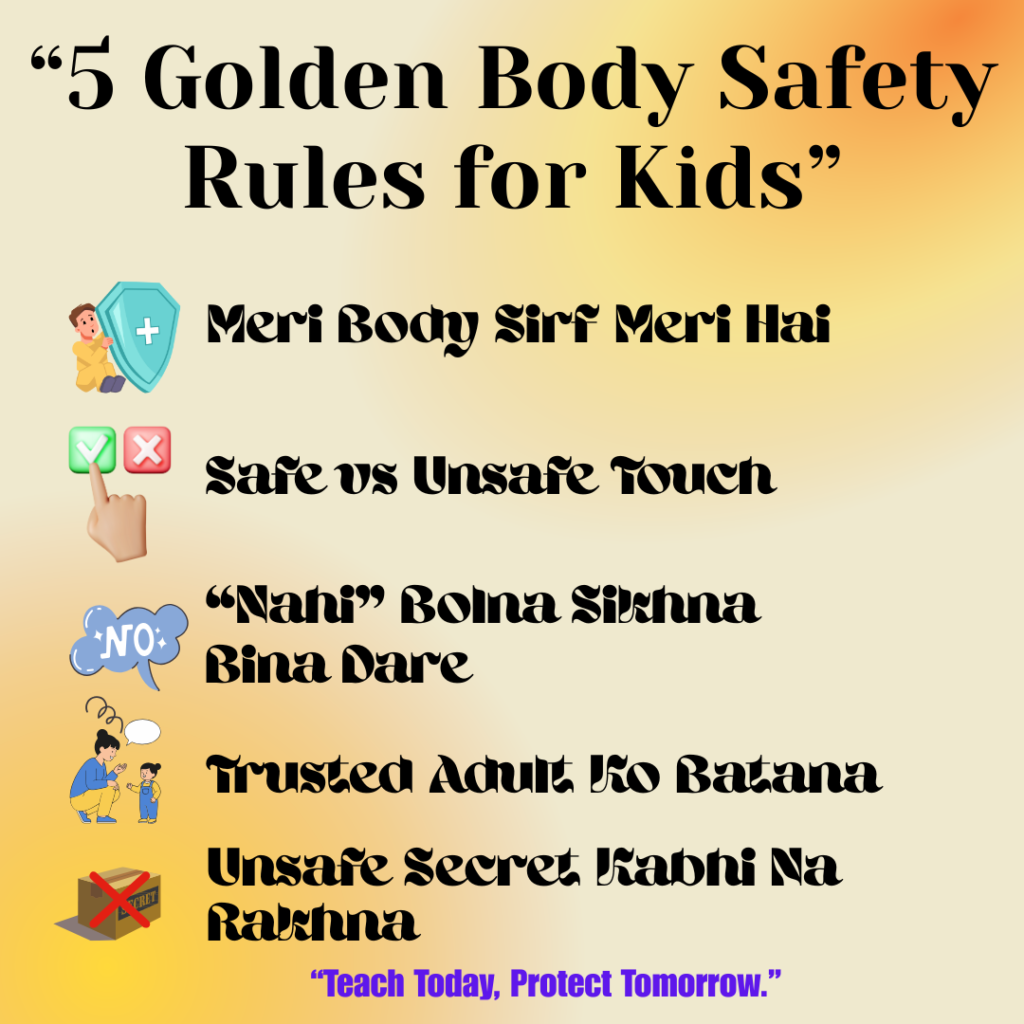 “5 Golden Body Safety Rules for Kids”

Meri Body Sirf Meri Hai

Safe vs Unsafe Touch

NO

“Nahi” Bolna Sikhna Bina Dare

Trusted Adult Ko Batana

SECRET

Unsafe Secret Kabhi Na Rakhna

“Teach Today, Protect Tomorrow.”