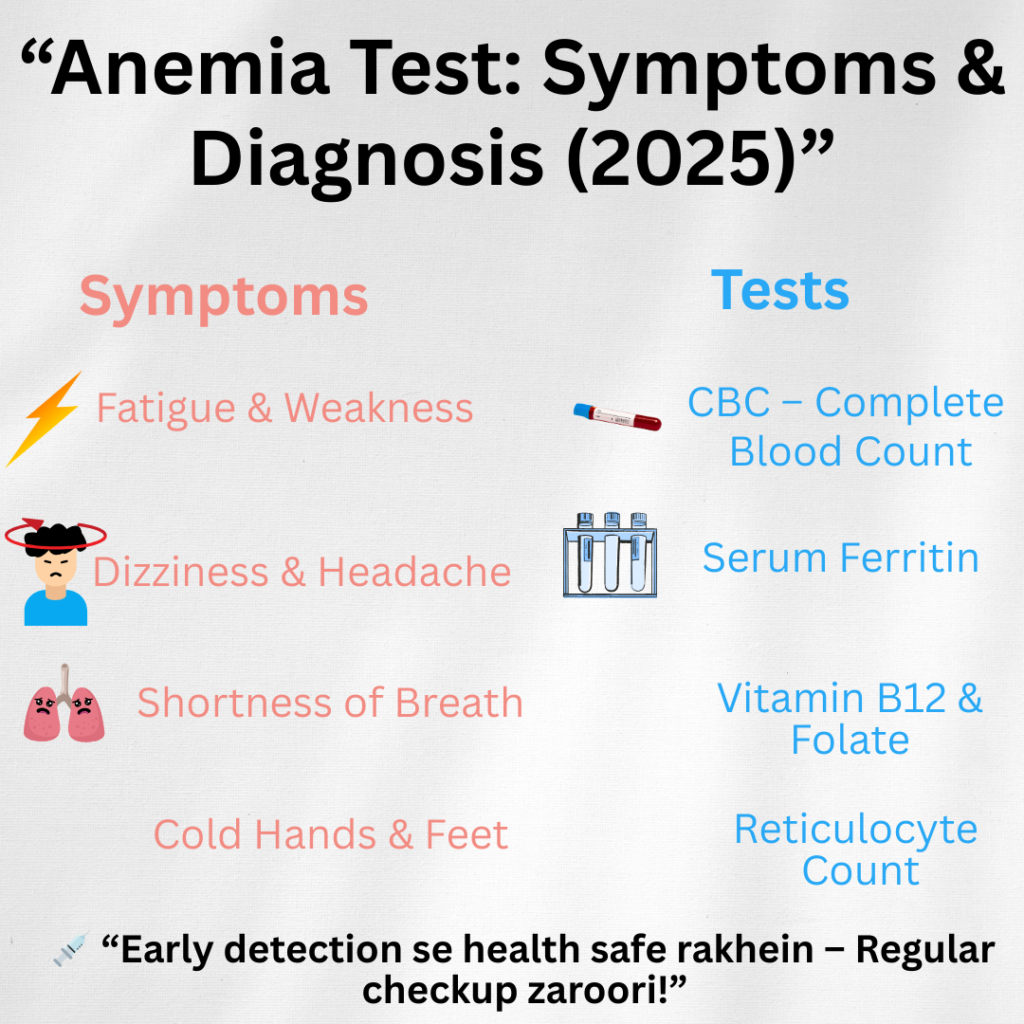 “Anemia Test: Symptoms & Diagnosis (2025)”

Symptoms

Fatigue & Weakness

Dizziness & Headache

Shortness of Breath

Cold Hands & Feet

Tests

CBC – Complete Blood Count

Serum Ferritin

Vitamin B12 & Folate

Reticulocyte Count

“Early detection se health safe rakhein – Regular checkup zaroori!”